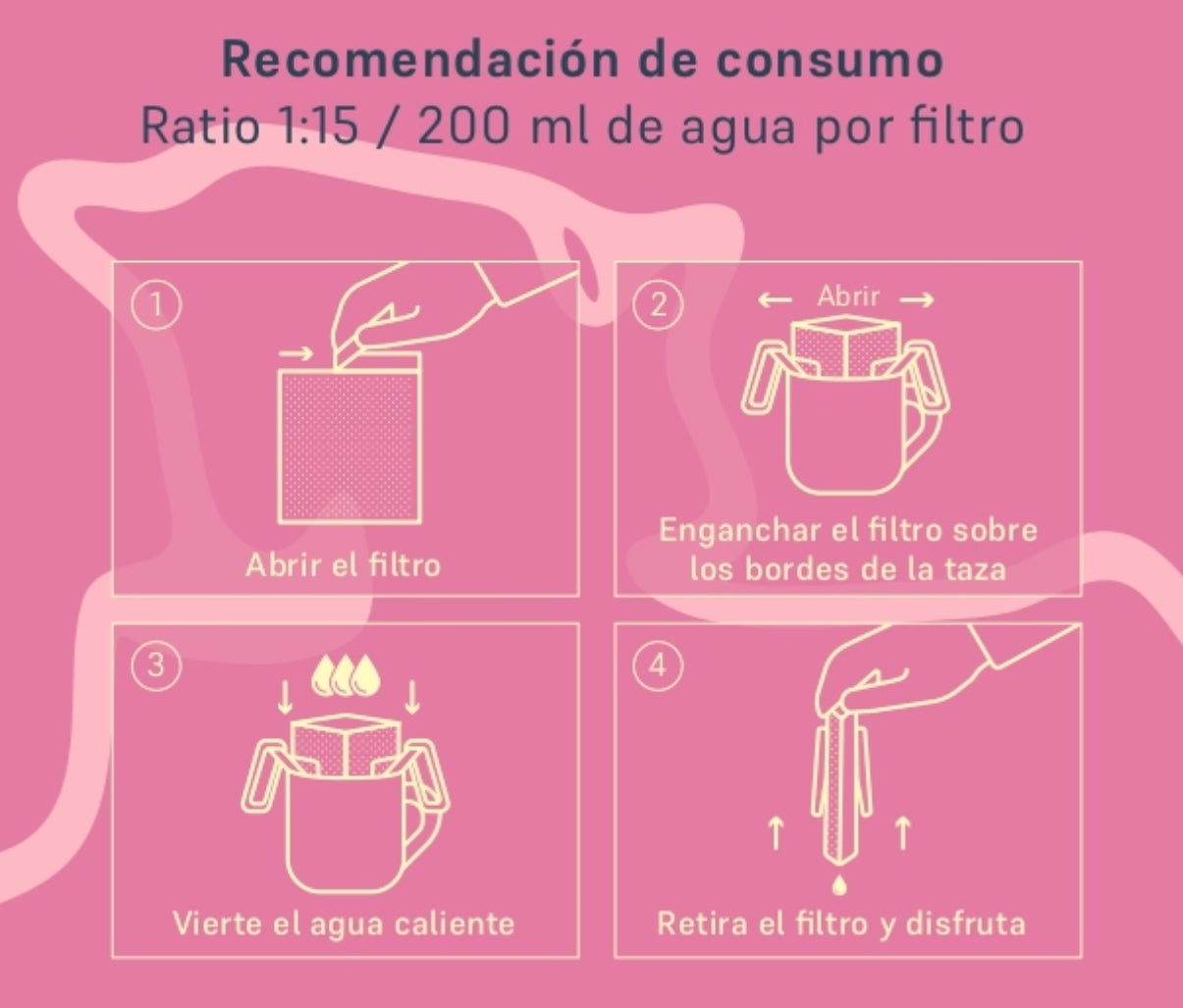 Recomendación de consumo
Ratio 1:15 / 200 ml de agua por filtro

1
Abrir el filtro

2
Abrir
Enganchar el filtro sobre los bordes de la taza

3
Vierte el agua caliente

4
Retira el filtro y disfruta